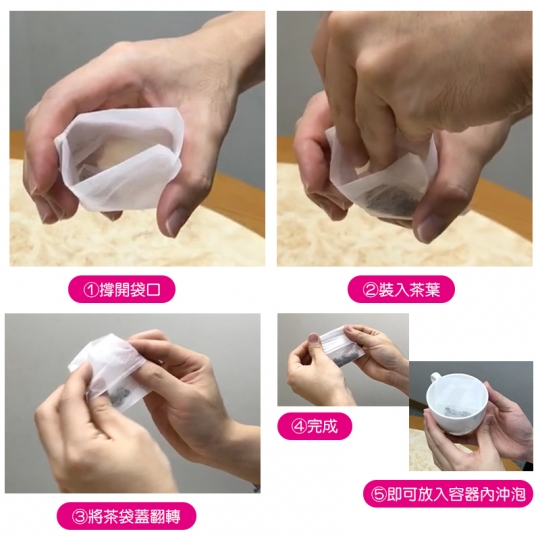 ①撐開袋口

②裝入茶葉

③將茶袋蓋翻轉

④完成

⑤即可放入容器內沖泡